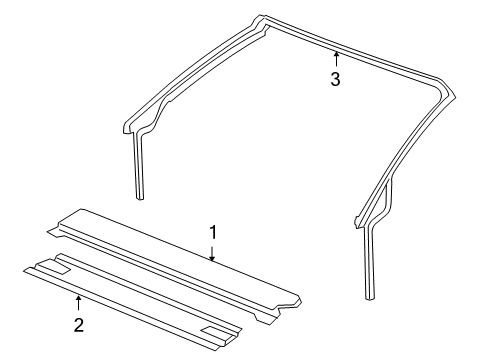 3
1
2