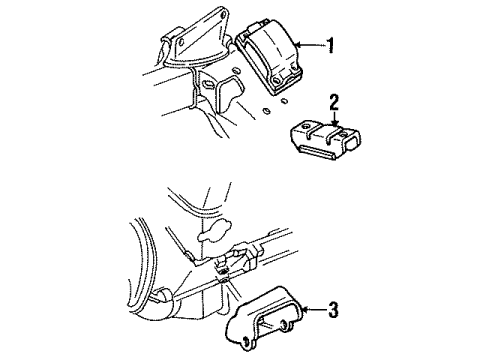 1
2
3