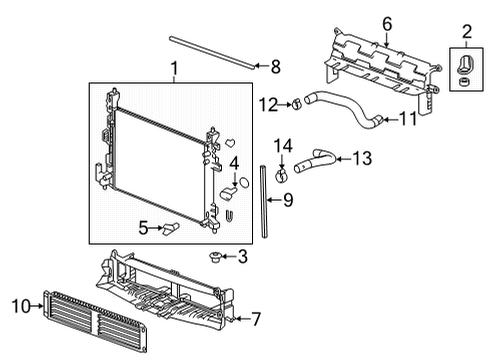 6
2
8
1
12
11
14
13
4
9
5
3
10
7