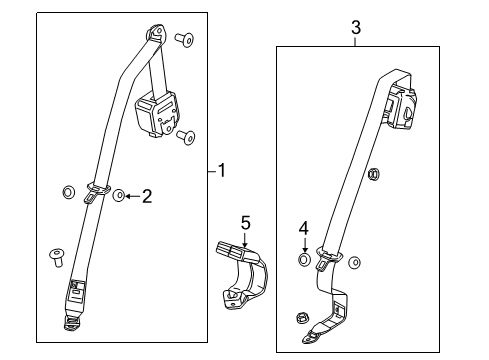 3
1
2
5
4