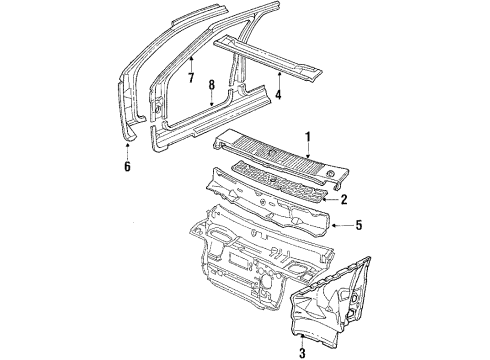 7
8
4
6
1
2
5
3