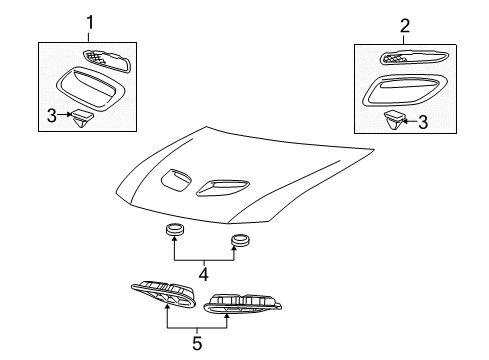 1
2
3
3
4
5