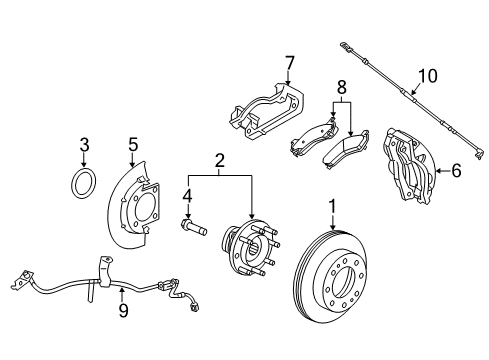 7
10
8
3
5
2
6
4
1
9