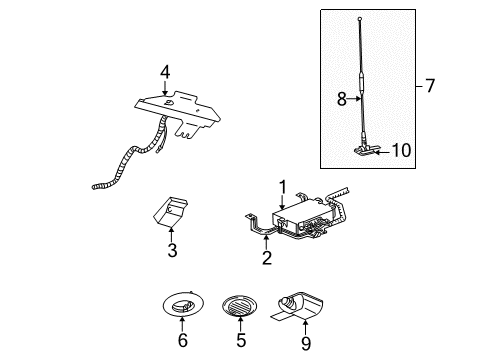 4
7
8
10
1
3
2
6
5
9