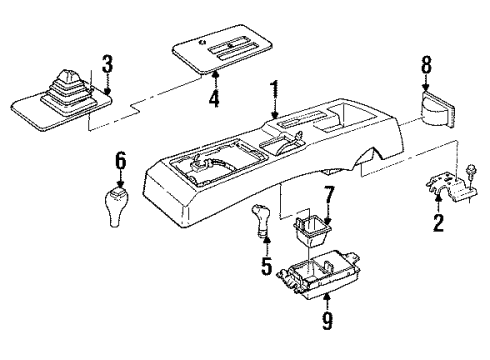 3
4
1
8
6
7
2
5
9