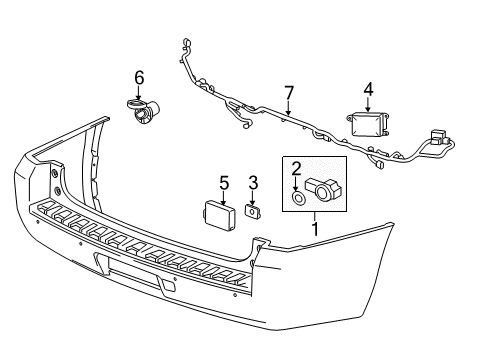 6
7
4
2
5
3
1