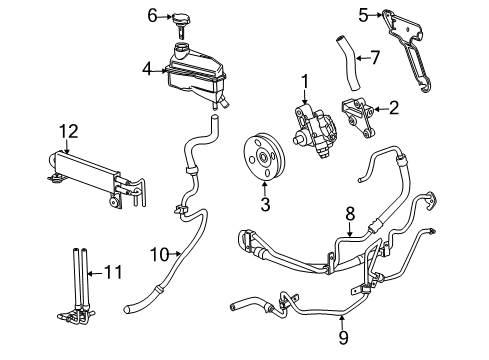 6
5
4
7
1
2
12
3
8
10
11
9