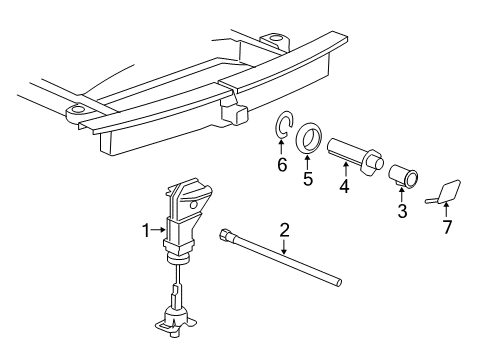 6
5
4
3
7
1
2