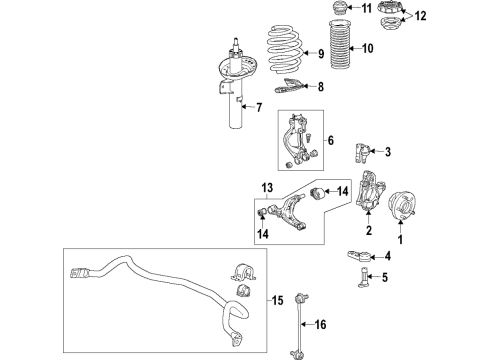 11
12
9
10
8
7
6
3
13
14
14
2
1
4
5
15
16