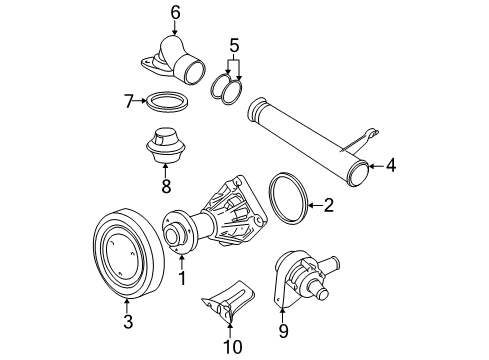 6
5
7
4
8
2
1
3
9
10