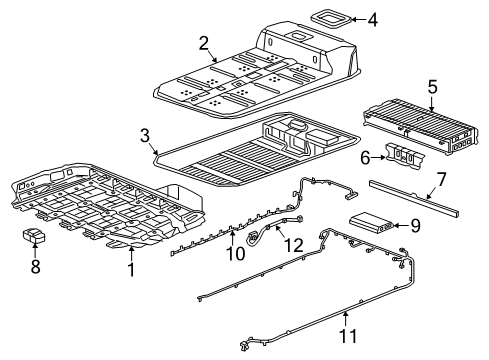 4
2
5
3
6
7
9
8
1
10
12
11