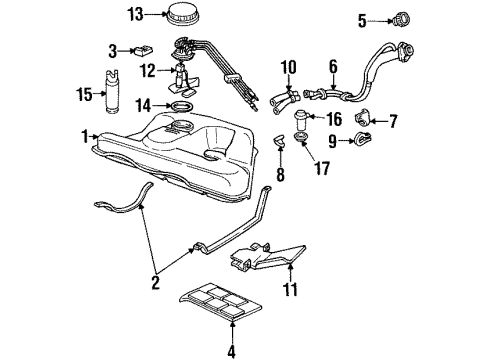 13
5
3
12
10
6
15
14
16
7
1
9
8
17
2
11
4