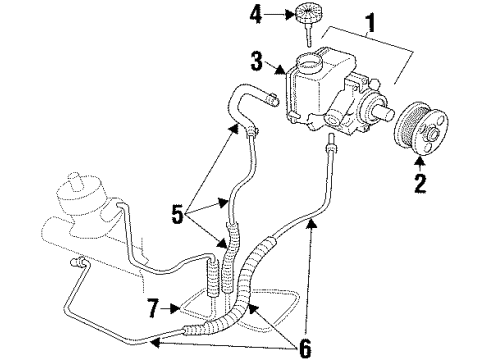 4
1
3
2
5
7
6