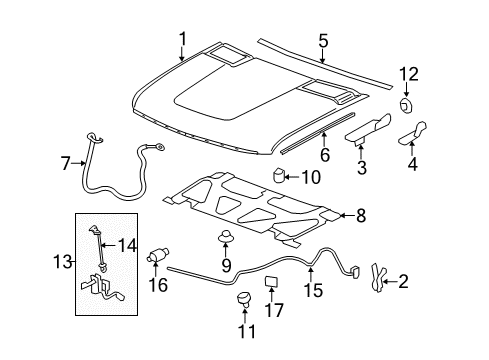 1
5
12
7
6
3
4
10
8
13
14
9
16
15
2
17
11