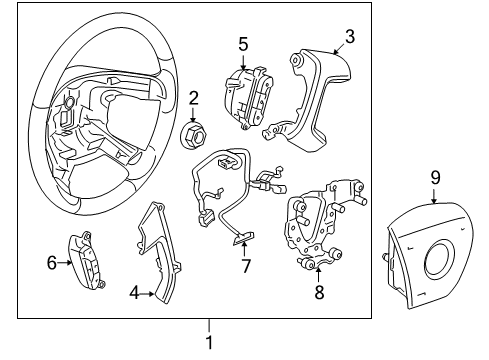 5
3
2
9
6
7
4
8
1