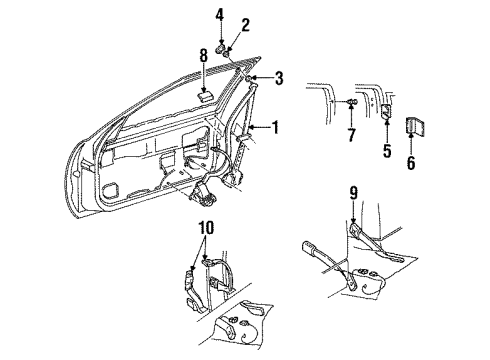 4
2
8
3
1
7
5
6
9
10