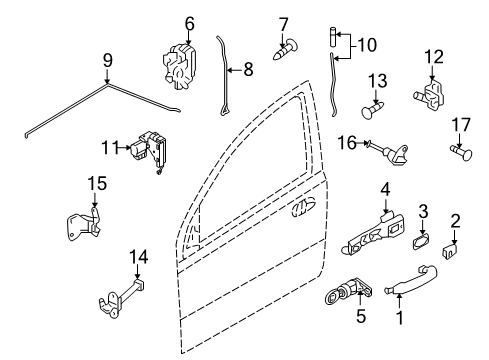 6
7
10
9
8
12
13
17
11
16
15
4
3
2
14
5
1