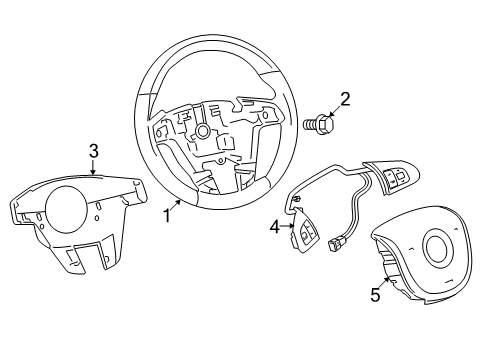 2
3
1
4
5