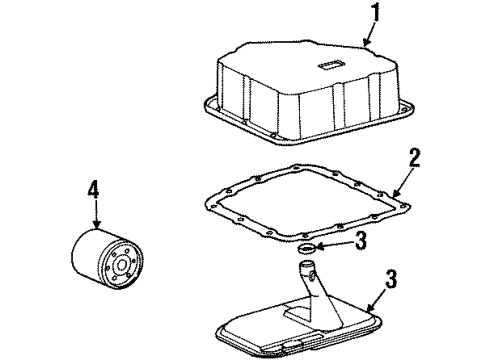 1
2
4
3
3