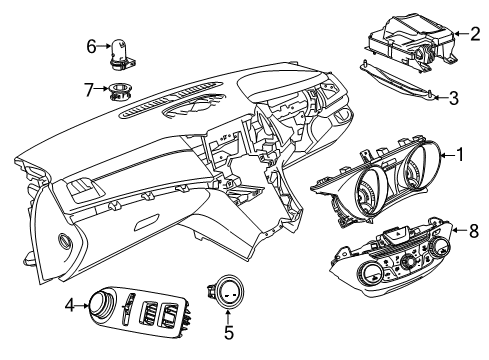 6
2
7
3
1
8
4
5