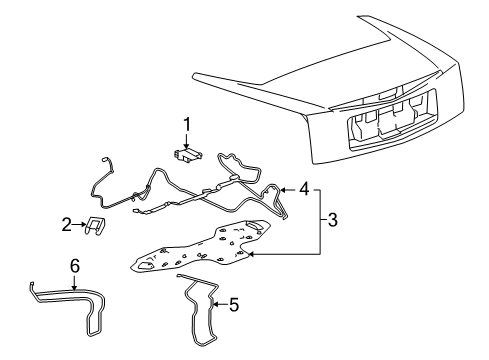 1
4
3
2
6
5