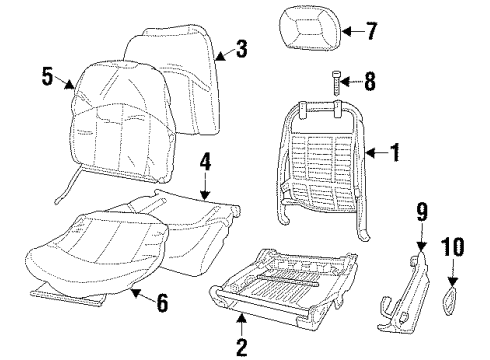 7
3
5
8
1
4
9
10
6
2