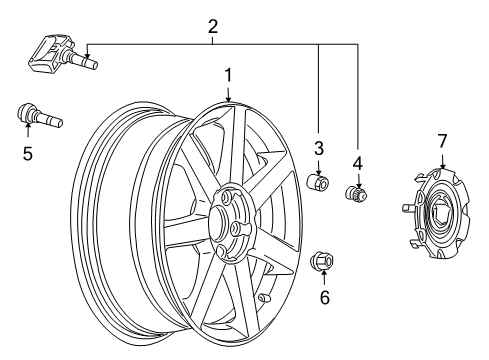 2
1
5
3
4
7
6