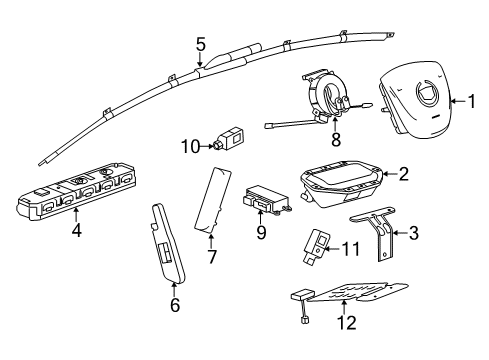 5
1
8
10
2
4
9
3
7
11
6
12