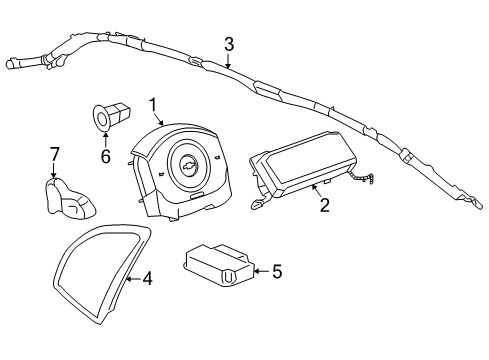 3
1
6
7
2
4
5