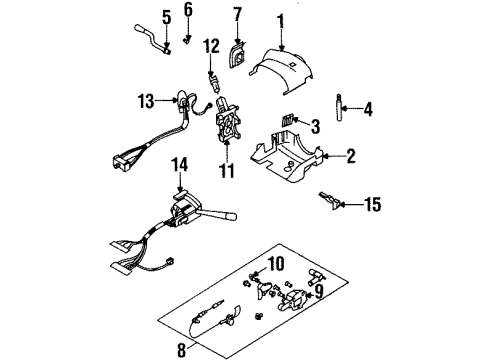 5
6
7
1
12
13
4
3
2
11
14
15
10
9
8