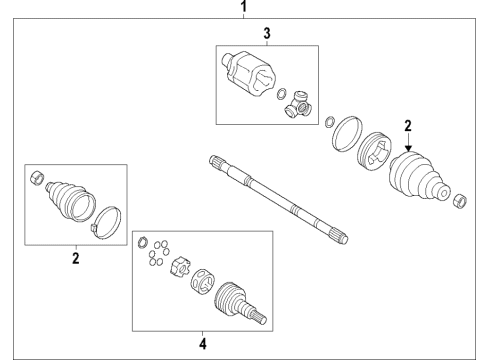 1

3

2

2

4