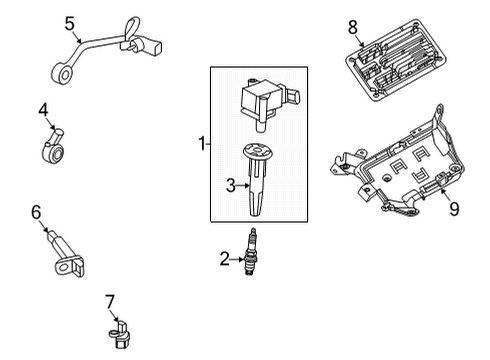 5
8
4
1
3
9
6
2
7