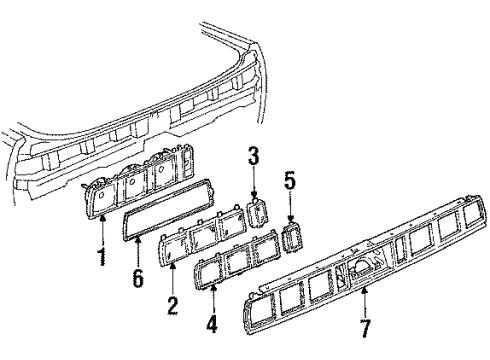 3
5
1
6
2
4
7