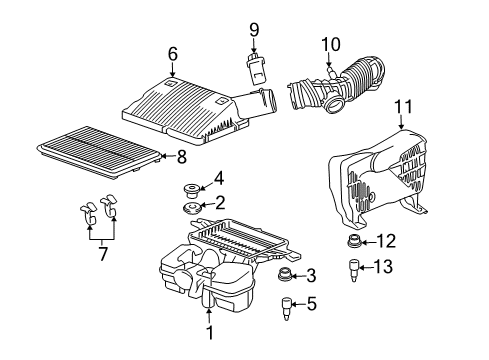 9
10
6
11
8
4
2
7
12
13
3
5
1