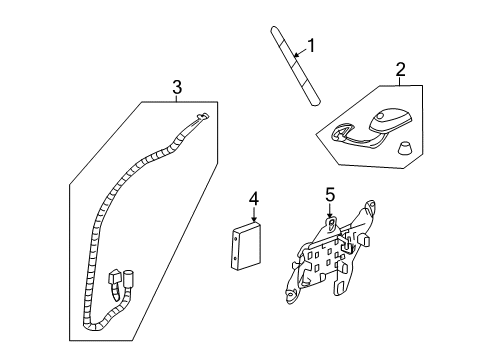 1
2
3
4
5