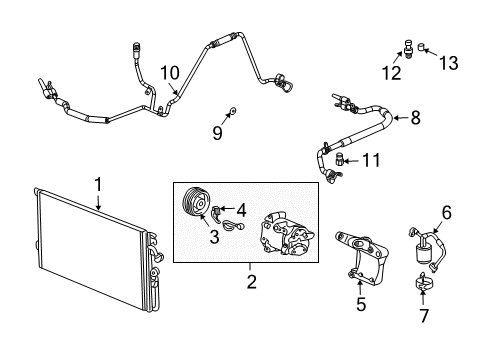 10
12
13
9
8
11
1
4
3
6
2
5
7