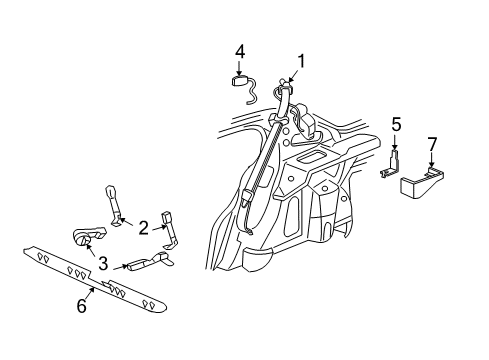 4
1
5
7
2
3
6