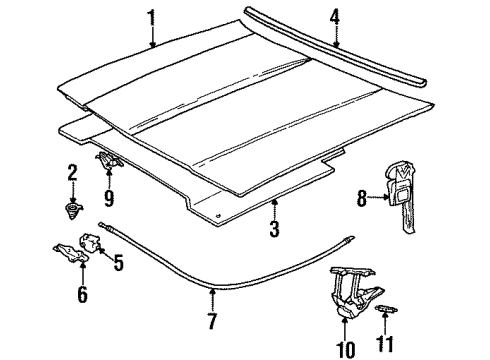 1
4
2
9
8
3
5
6
7
10
11