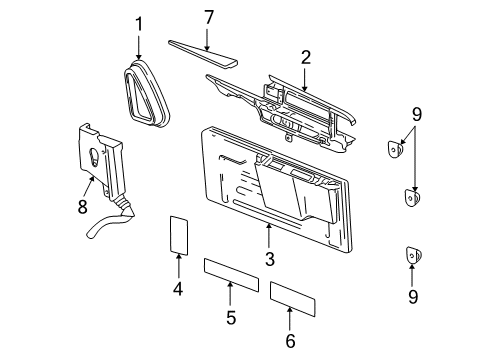 1
7
2
9
8
3
4
5
6
9