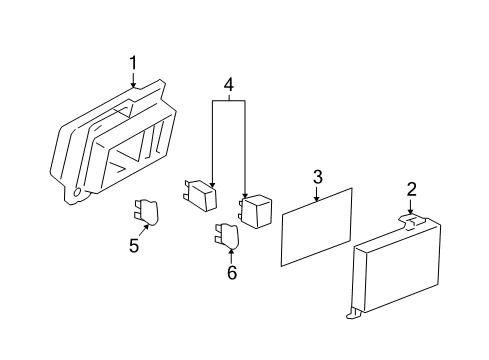 1
4
3
2
5
6