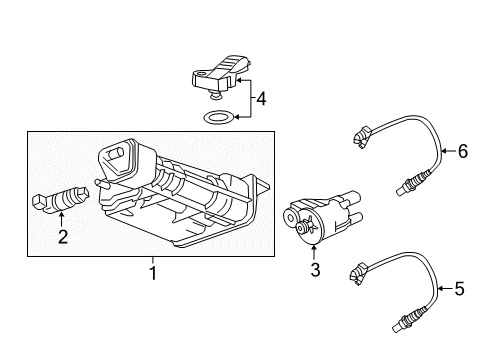 4
6
2
1
3
5