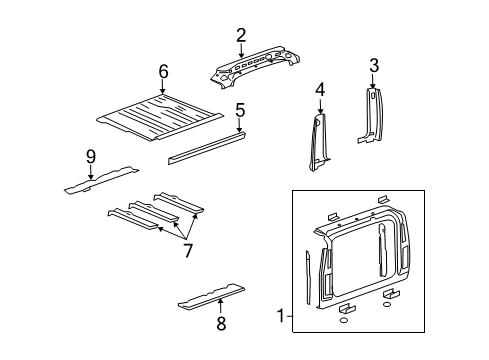 2
6
3
4
5
9
7
8
1