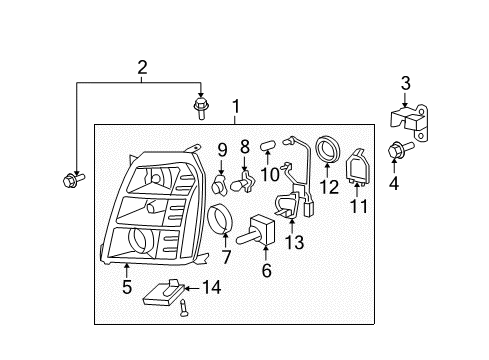 2
1
3
9
8
10
12
4
11
13
7
6
5
14