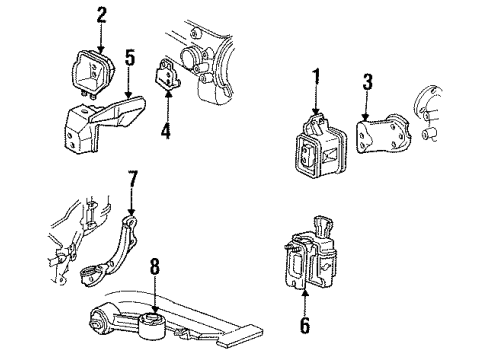 2
5
4
1
3
7
8
6