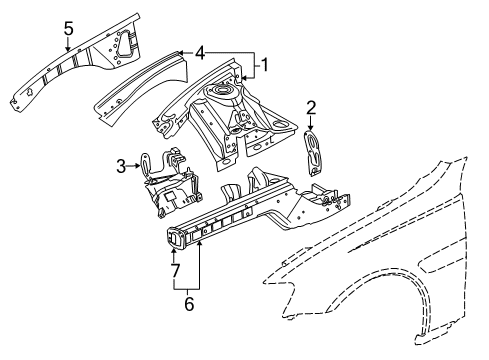 5
4
1
2
3
7
6