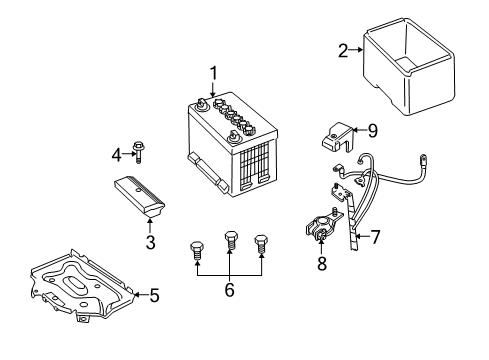 1
2
9
4
3
7
8
6
5