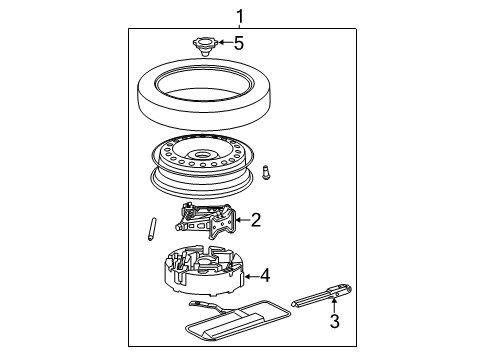 1
5
2
4
3