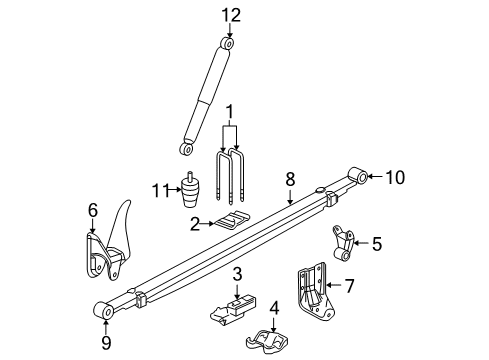 12
1
11
8
10
6
2
5
3
7
4
9