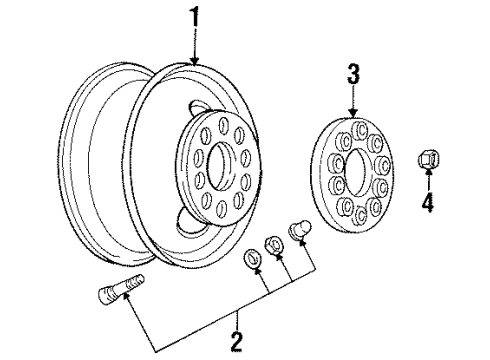 1
3
4
2