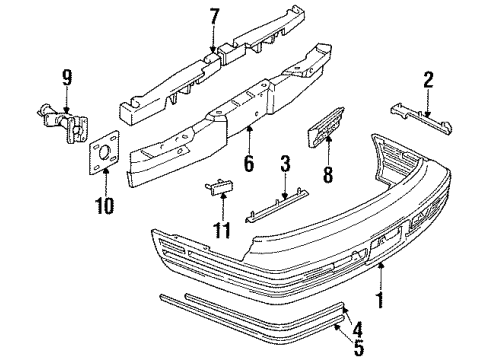 7
9
2
6
3
8
10
11
1
4
5